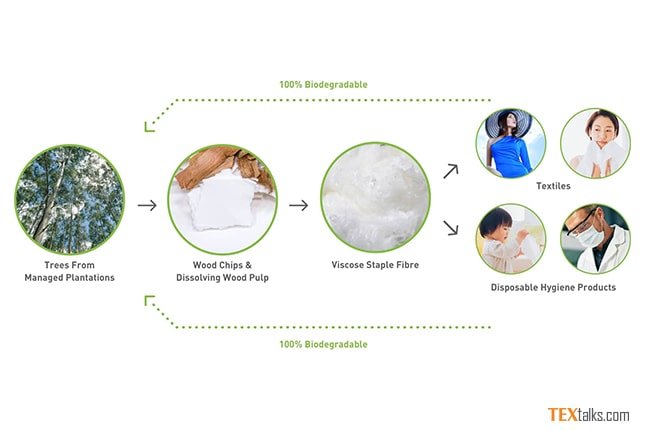 100% Biodegradable

Trees From Managed Plantations

Wood Chips & Dissolving Wood Pulp

Viscose Staple Fibre

Textiles

Disposable Hygiene Products

100% Biodegradable

TEXtalks.com