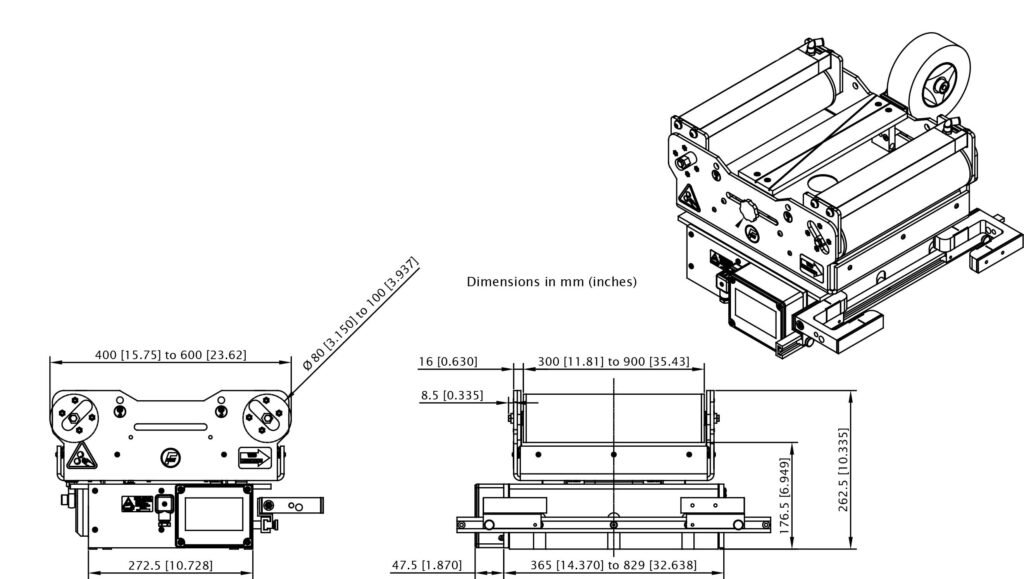 Dimensions in mm (inches)

Ø 80 [3.150] to 100 [3.937]

400 [15.75] to 600 [23.62]

272.5 [10.728]

16 [0.630]

300 [11.81] to 900 [35.43]

8.5 [0.335]

176.5 [6.949]

262.5 [10.335]

47.5 [1.870]

365 [14.370] to 829 [32.638]